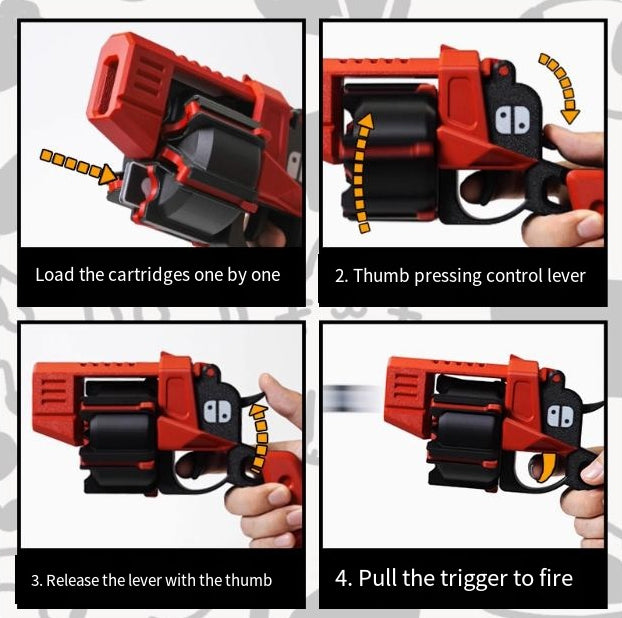 Load the cartridges one by one

2. Thumb pressing control lever

3. Release the lever with the thumb

4. Pull the trigger to fire