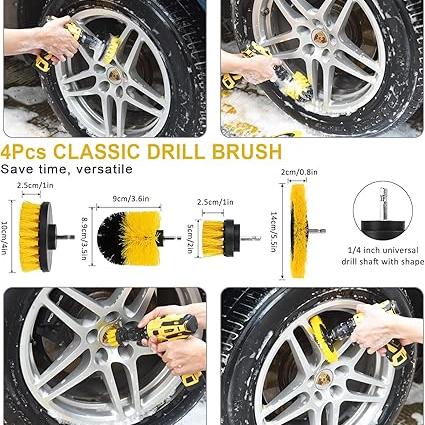 4Pcs CLASSIC DRILL BRUSH
Save time, versatile

2.5cm/1in
10cm/4in
9cm/3.6in
8.9cm/3.5in
2.5cm/1in
5cm/2in
2cm/0.8in
14cm/5.5in

1/4 inch universal drill shaft with shape