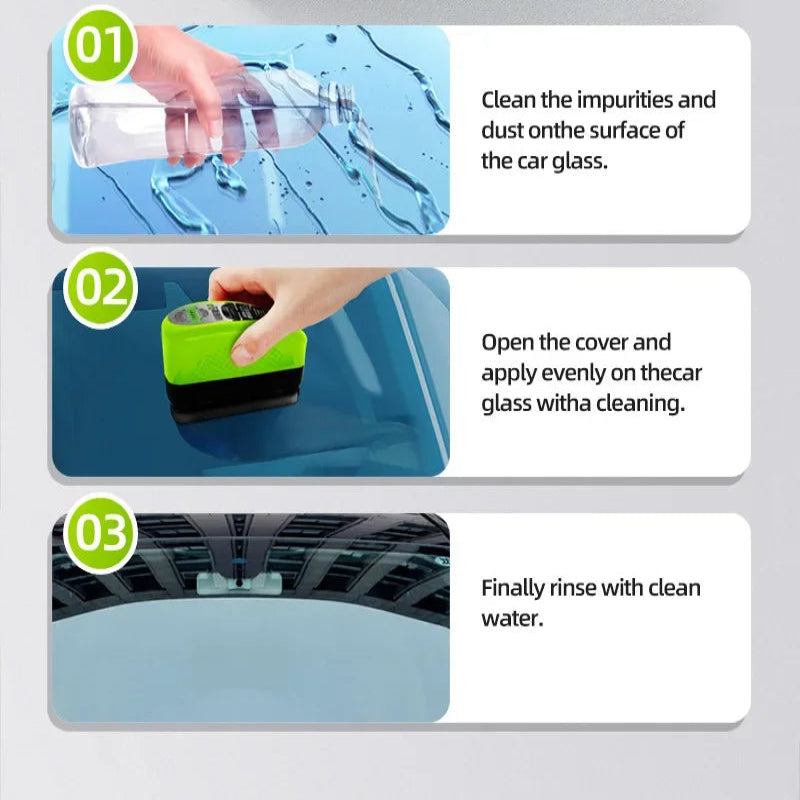 01

Clean the impurities and dust onthe surface of the car glass.

02

Open the cover and apply evenly on thecar glass witha cleaning.

03

Finally rinse with clean water.